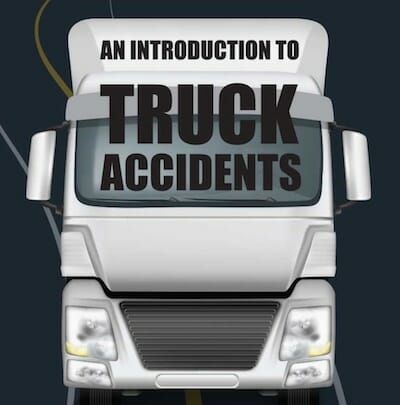 AN INTRODUCTION TO

TRUCK

ACCIDENTS